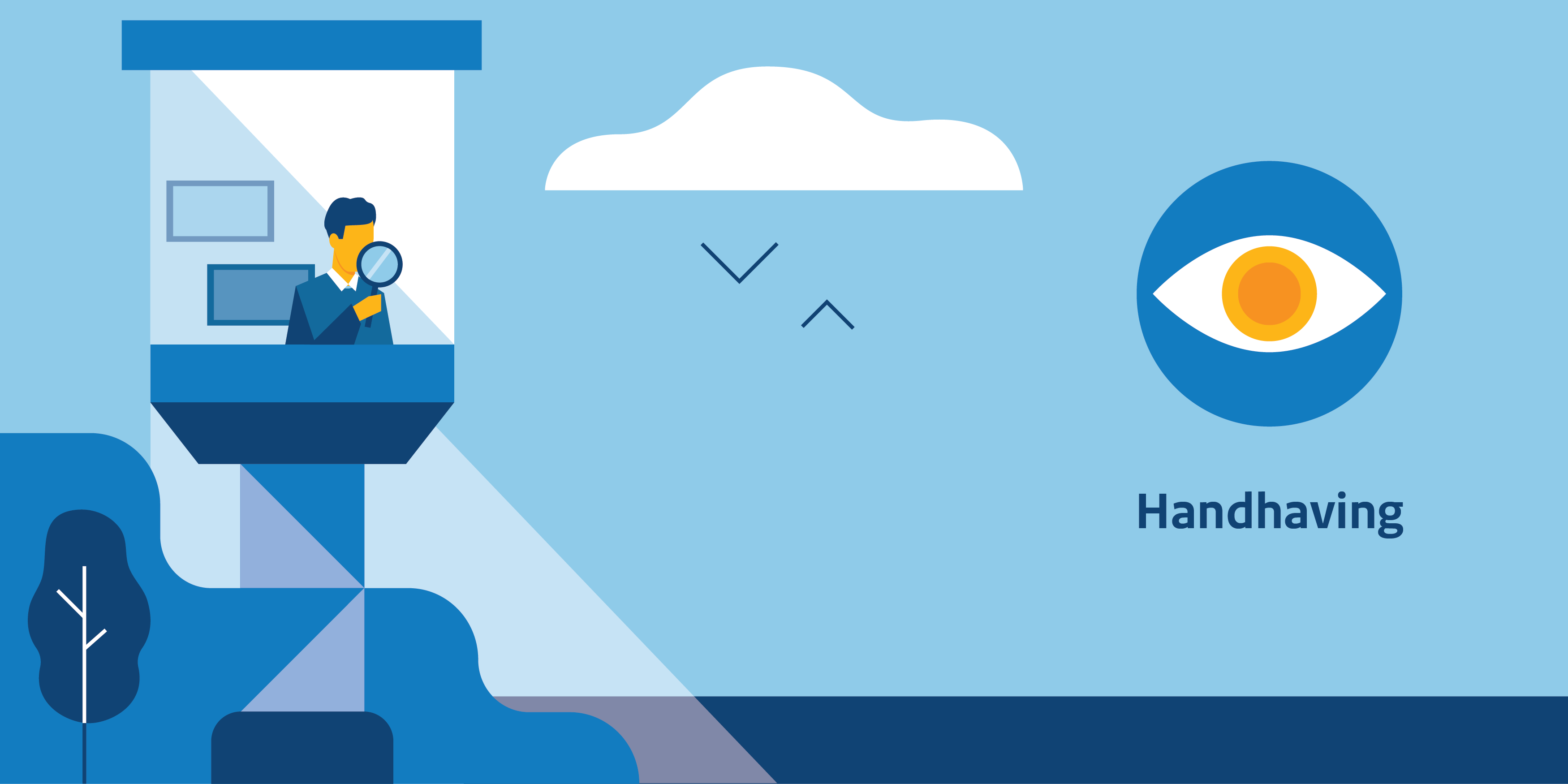 Handhaving