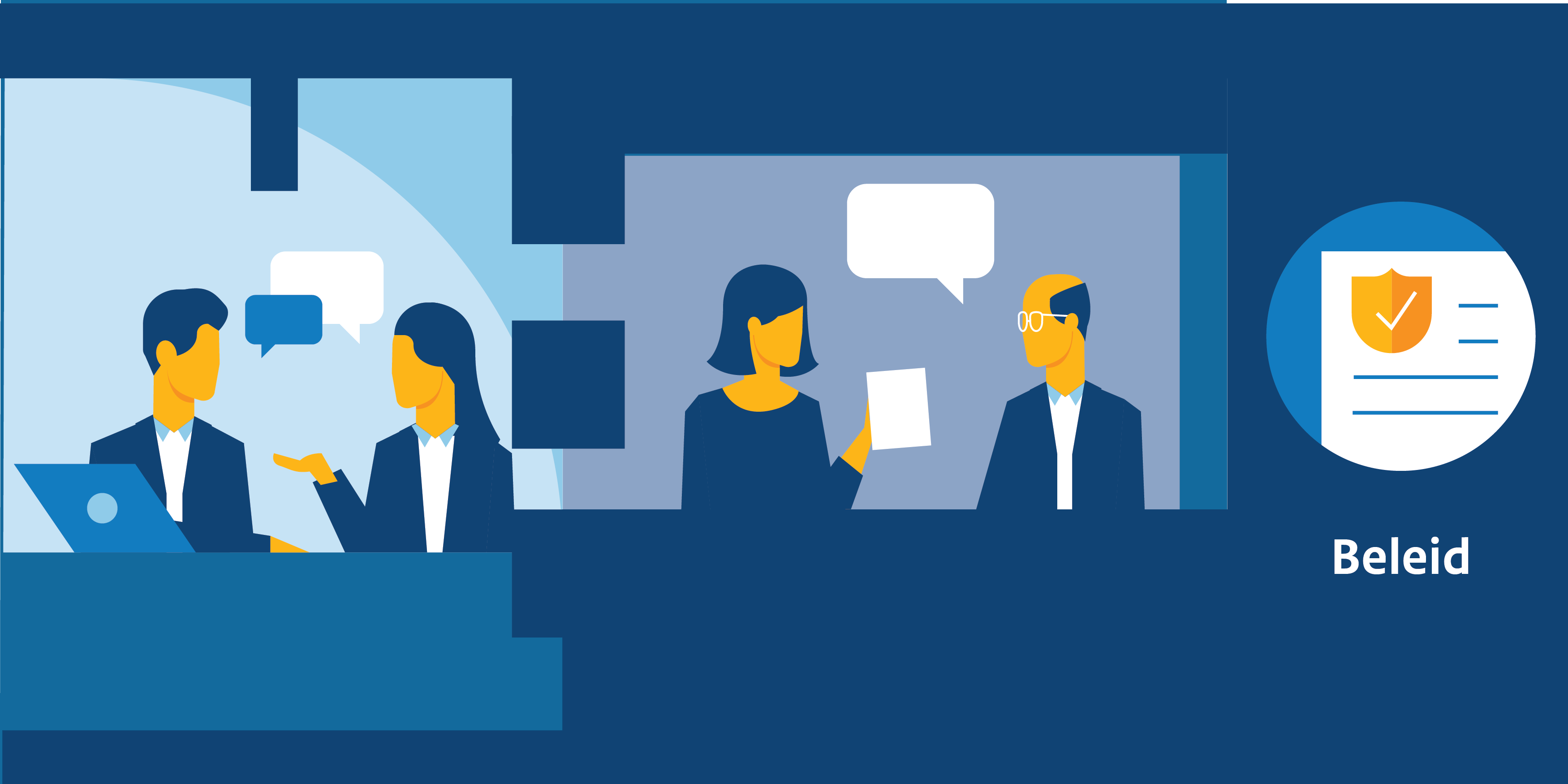 Beleid